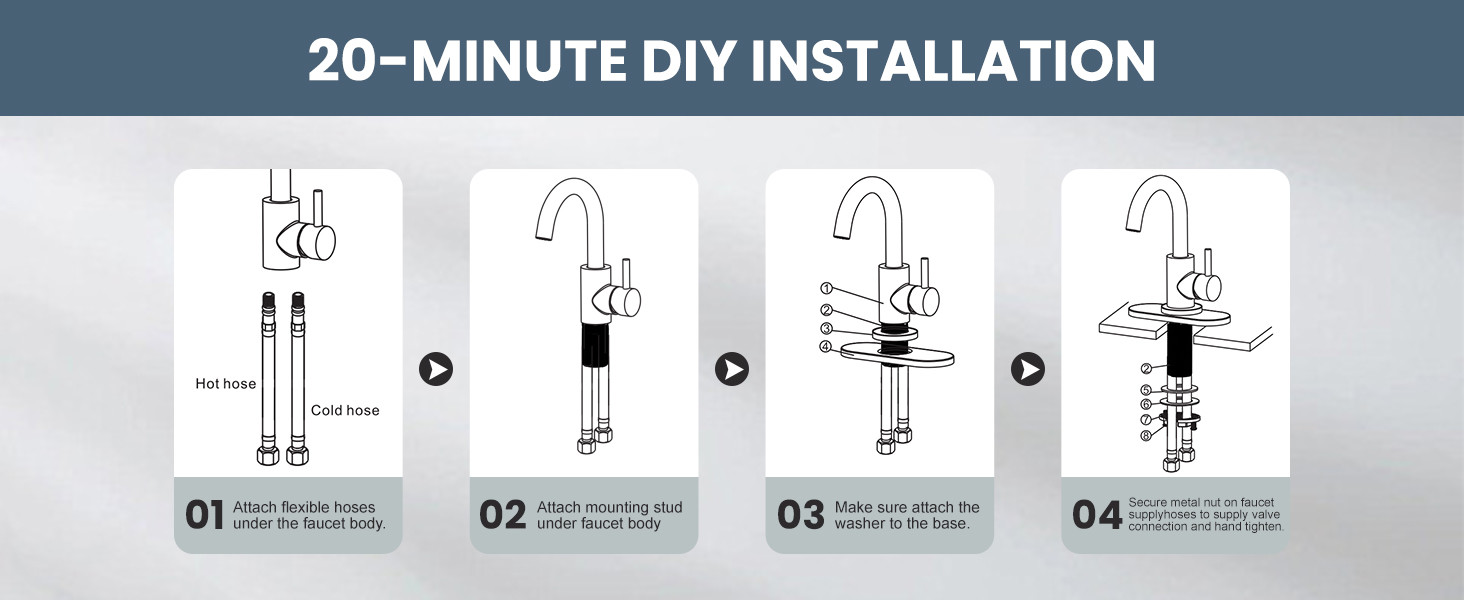 20-MINUTE DIY INSTALLATION

Hot hose

Cold hose

01 Attach flexible hoses under the faucet body.

02 Attach mounting stud under faucet body

①
②
③
④

03 Make sure attach the washer to the base.

②
⑤
⑥
⑦
⑧

04 Secure metal nut on faucet supplyhoses to supply valve connection and hand tighten.