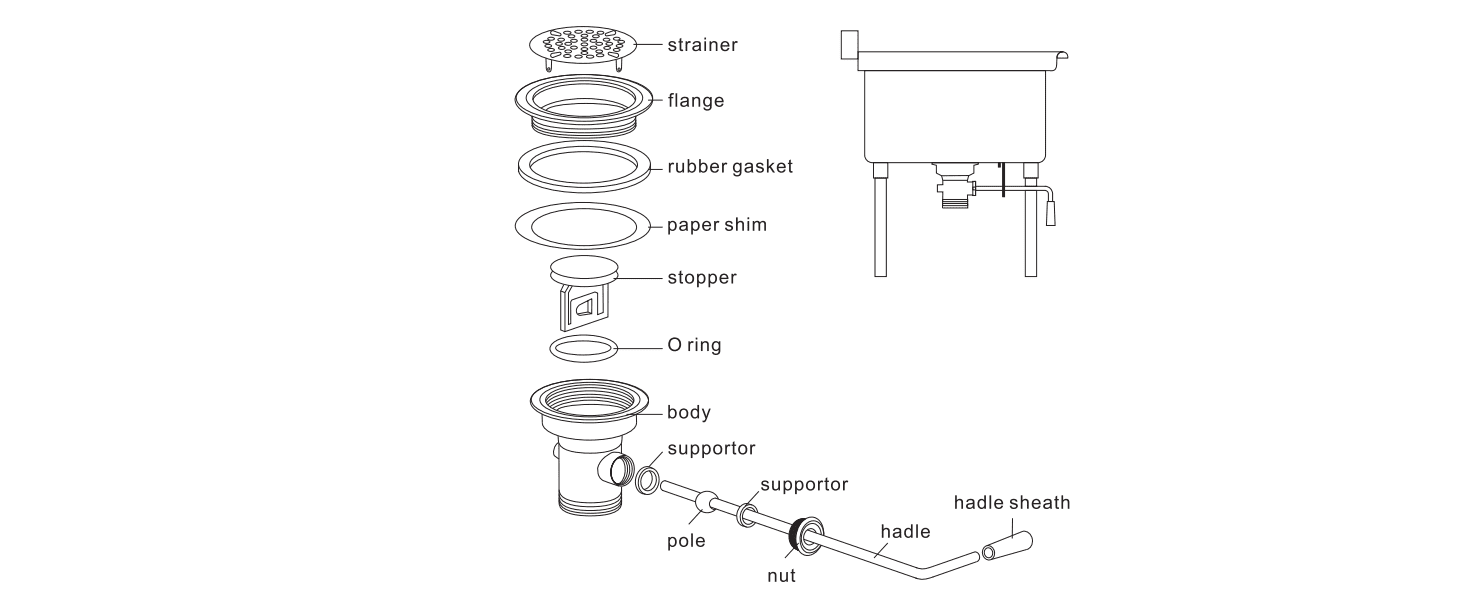 strainer
flange
rubber gasket
paper shim
stopper
O ring
body
supportor
supportor
hadle sheath
hadle
pole
nut