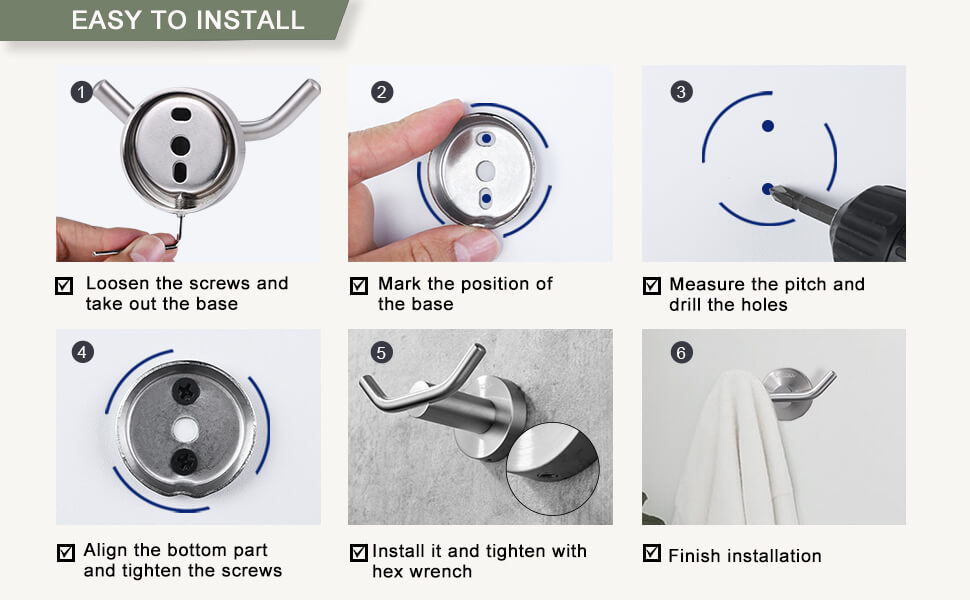 EASY TO INSTALL

1

☑ Loosen the screws and take out the base

2

☑ Mark the position of the base

3

☑ Measure the pitch and drill the holes

4

☑ Align the bottom part and tighten the screws

5

☑ Install it and tighten with hex wrench

6

☑ Finish installation