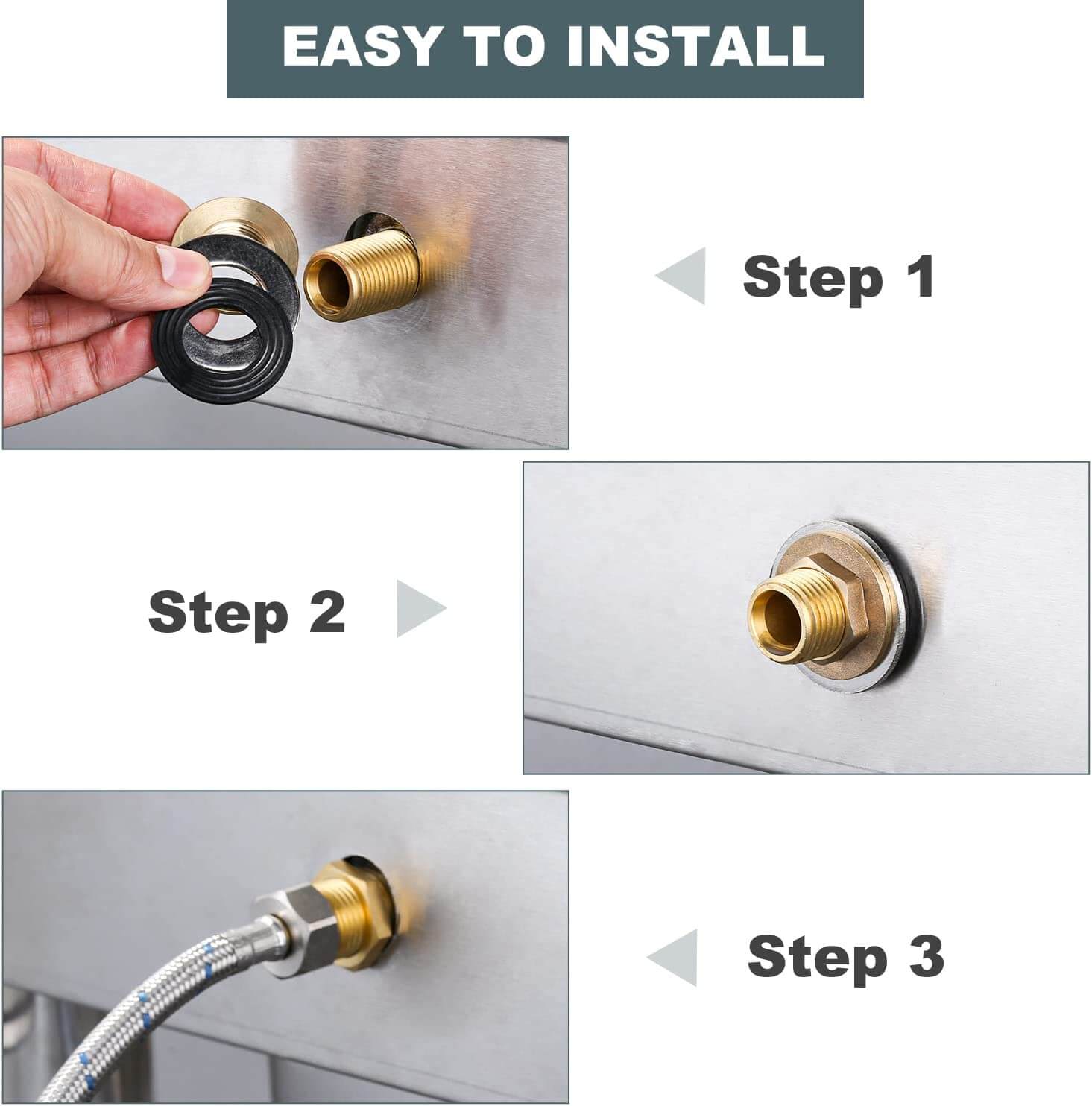 EASY TO INSTALL

Step 1

Step 2

Step 3