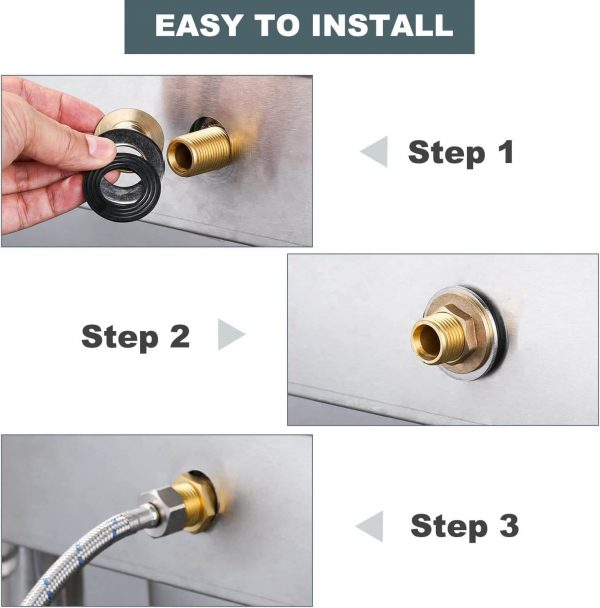 EASY TO INSTALL

Step 1

Step 2

Step 3